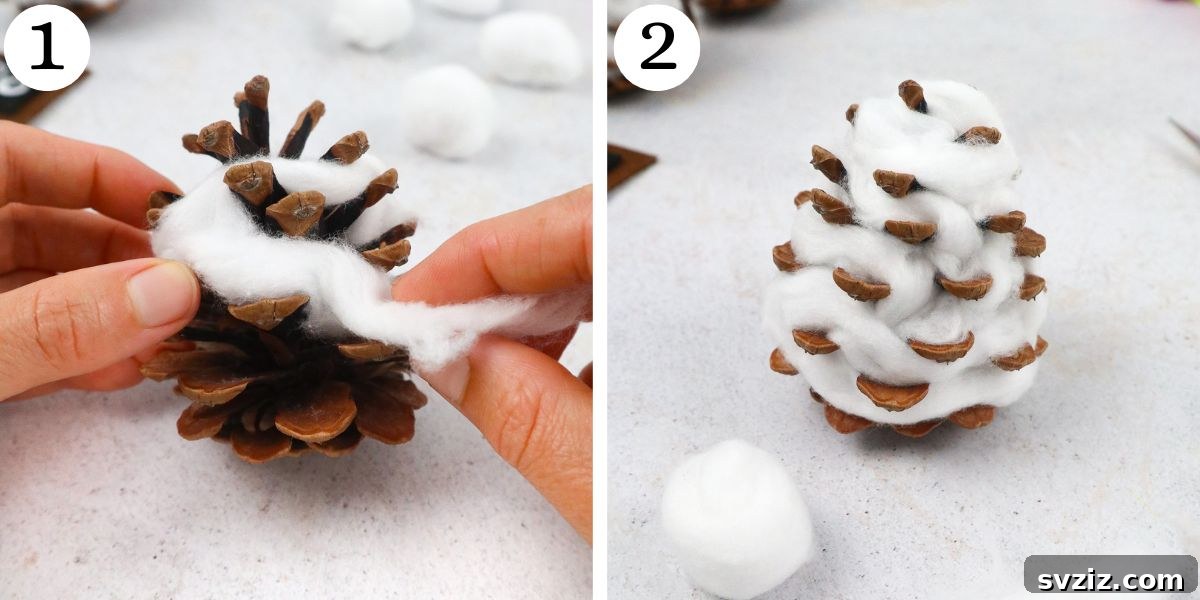 1

2

svziz.com