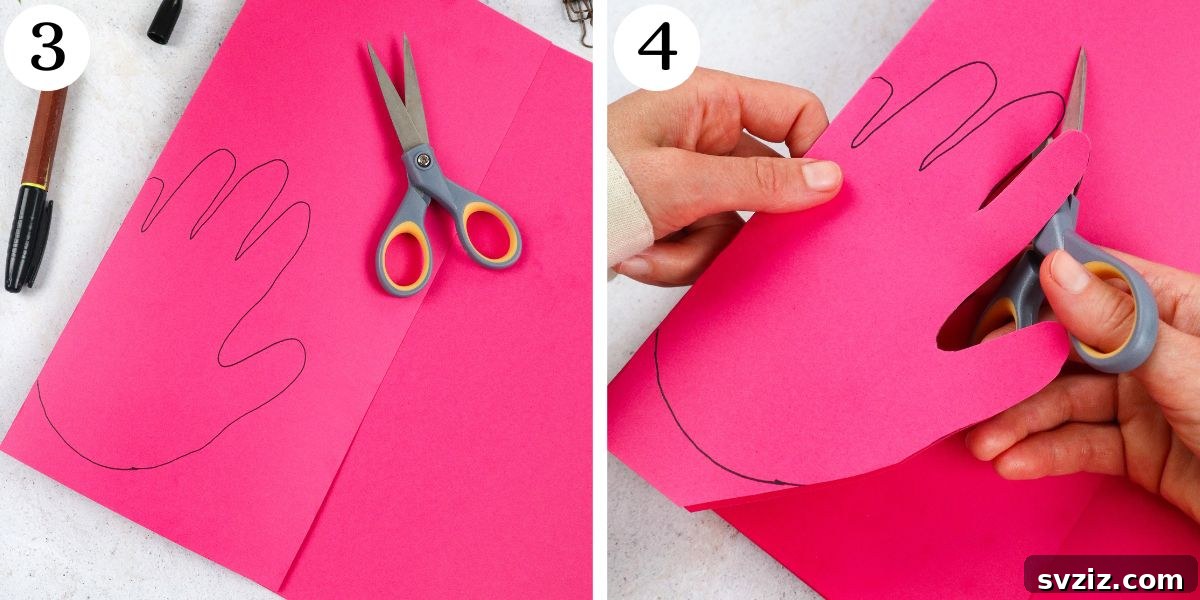 3

4

svziz.com