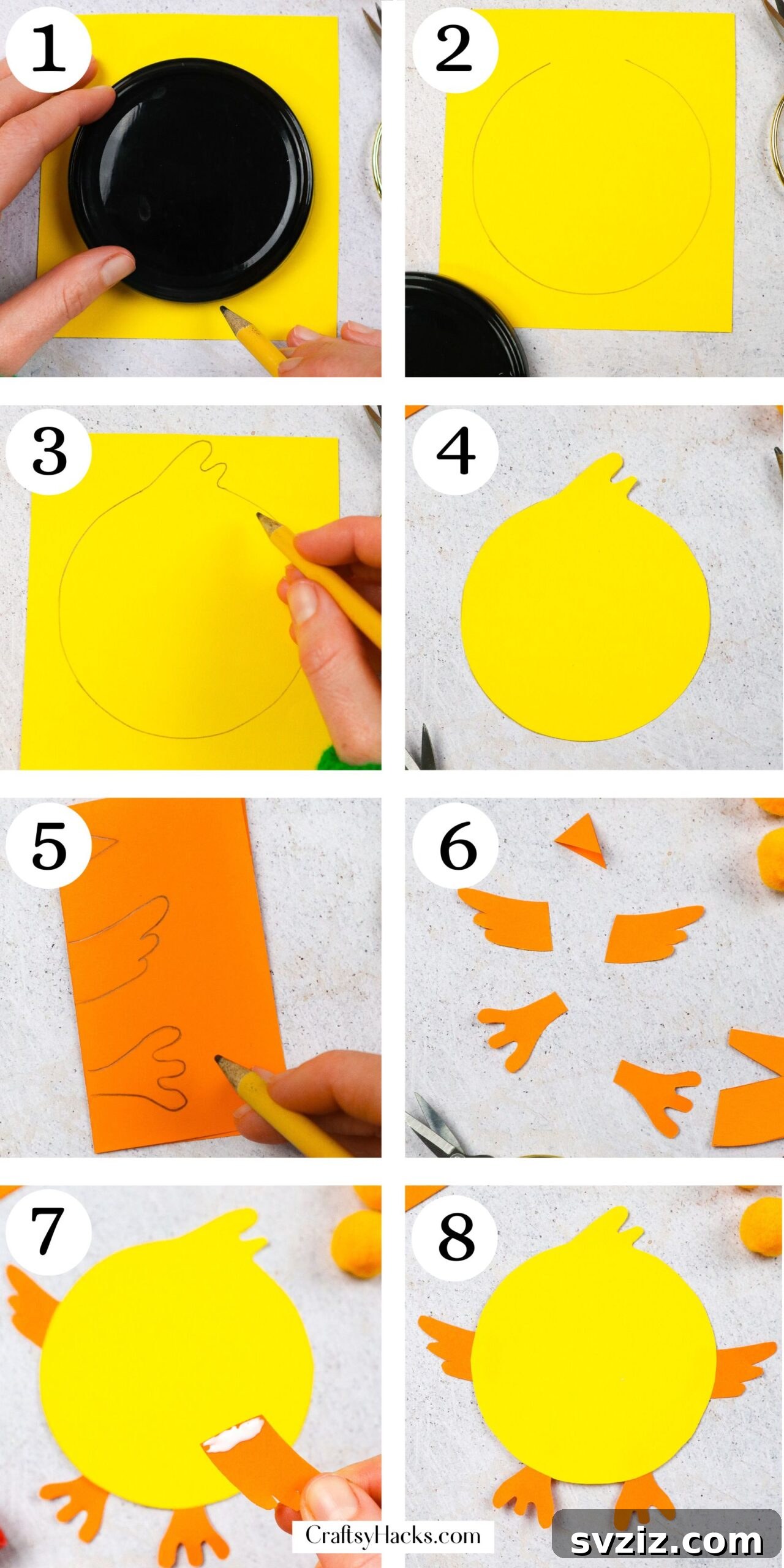 1

2

3

4

5

6

7

8

CraftsyHacks.com

svziz.com