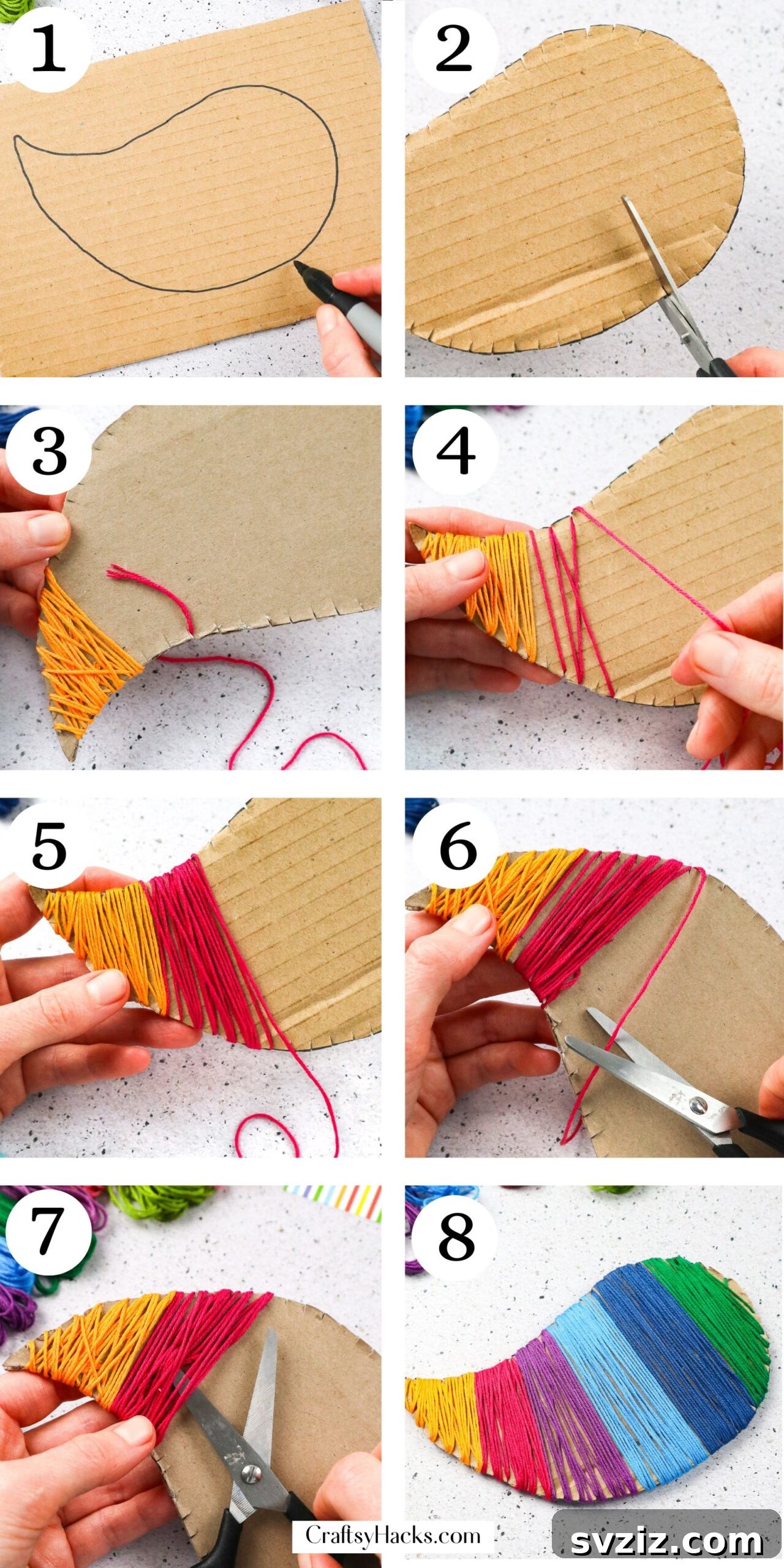 1

2

3

4

5

6

7

8

CraftsyHacks.com

svziz.com