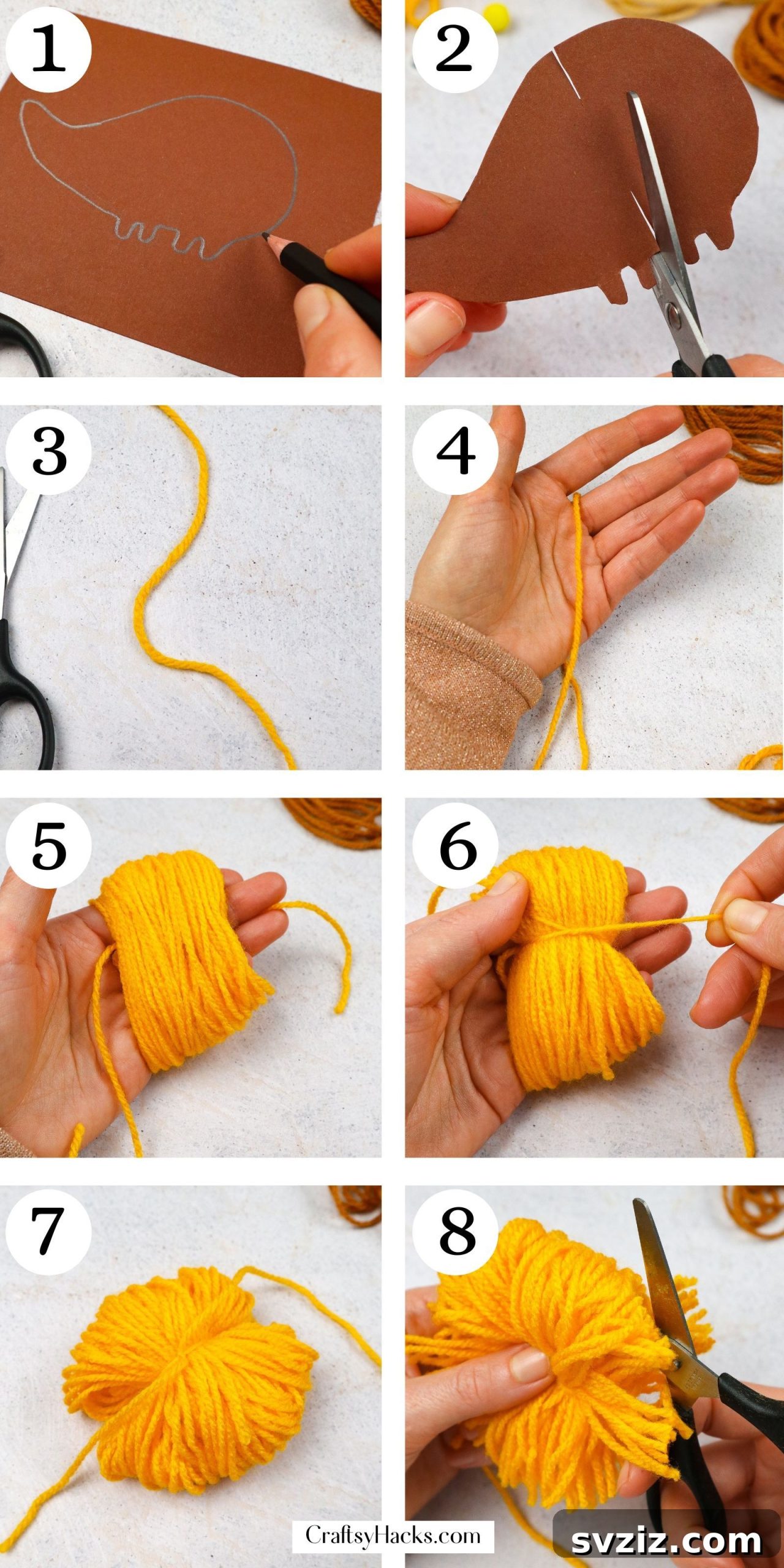 1
2
3
4
5
6
7
8
CraftsyHacks.com
svziz.com