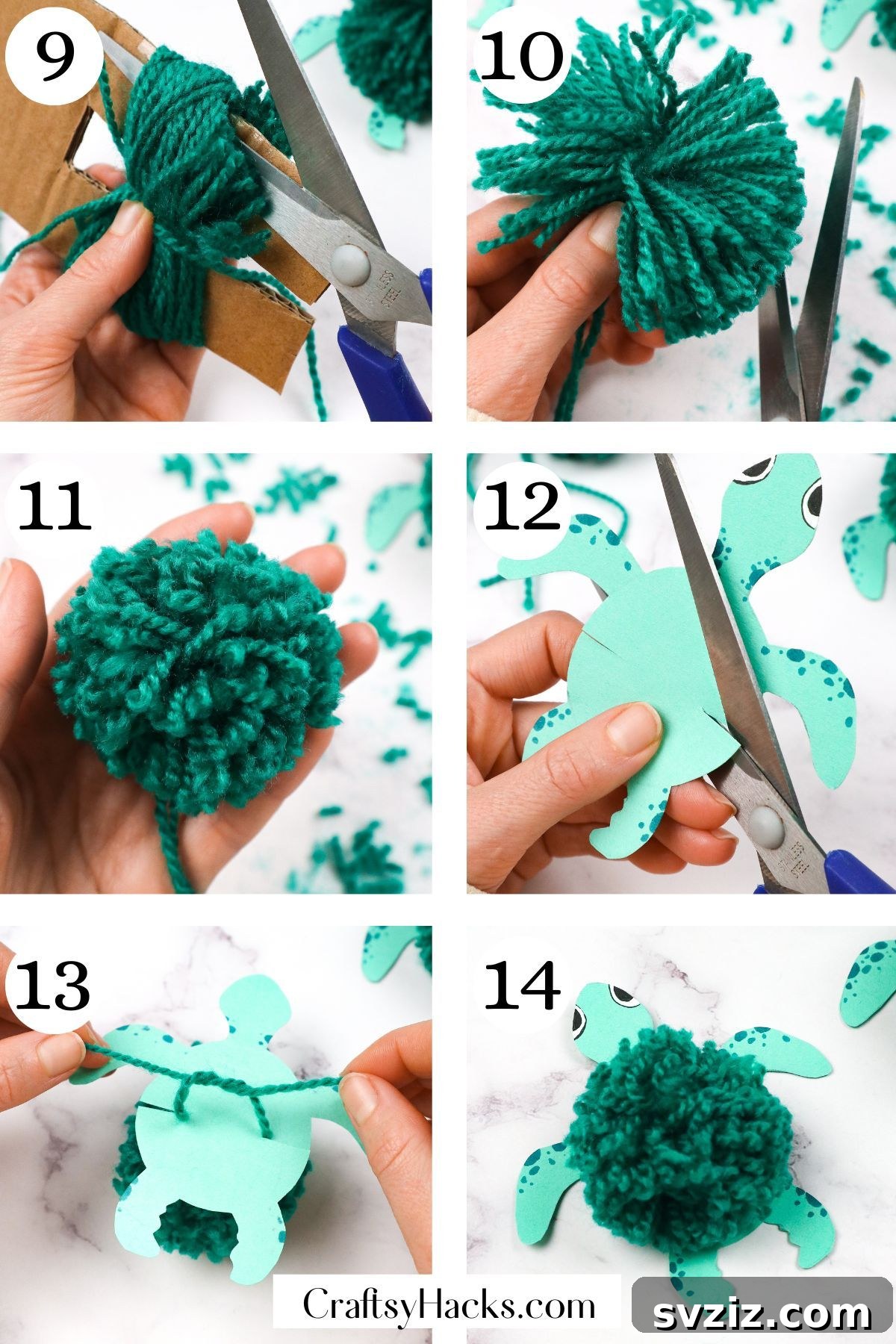 9

STAINLESS STEEL

10

11

12

STAINLESS STEEL

13

14

CraftsyHacks.com

svziz.com