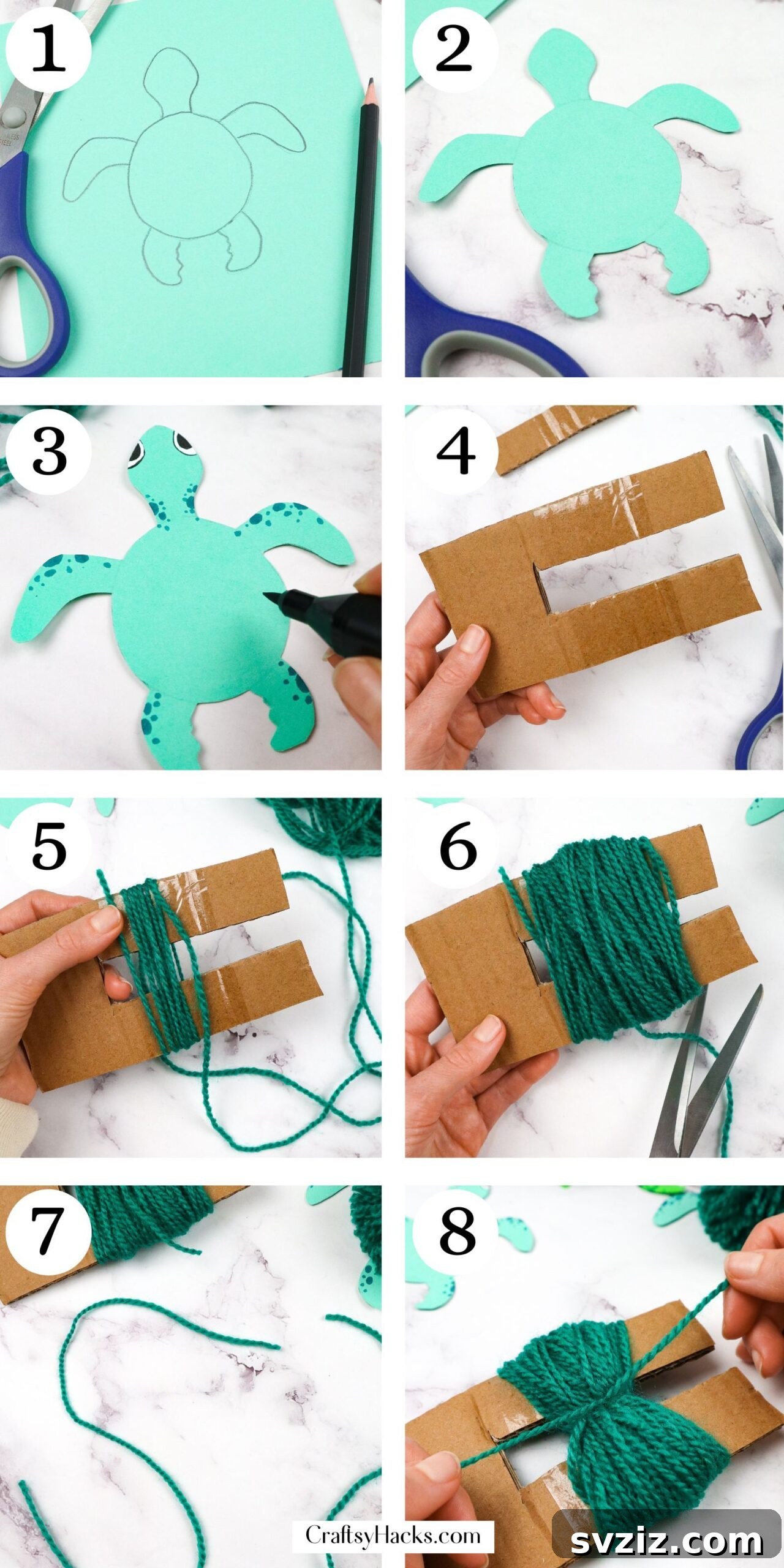 1
2
3
4
5
6
7
8
CraftsyHacks.com
svziz.com