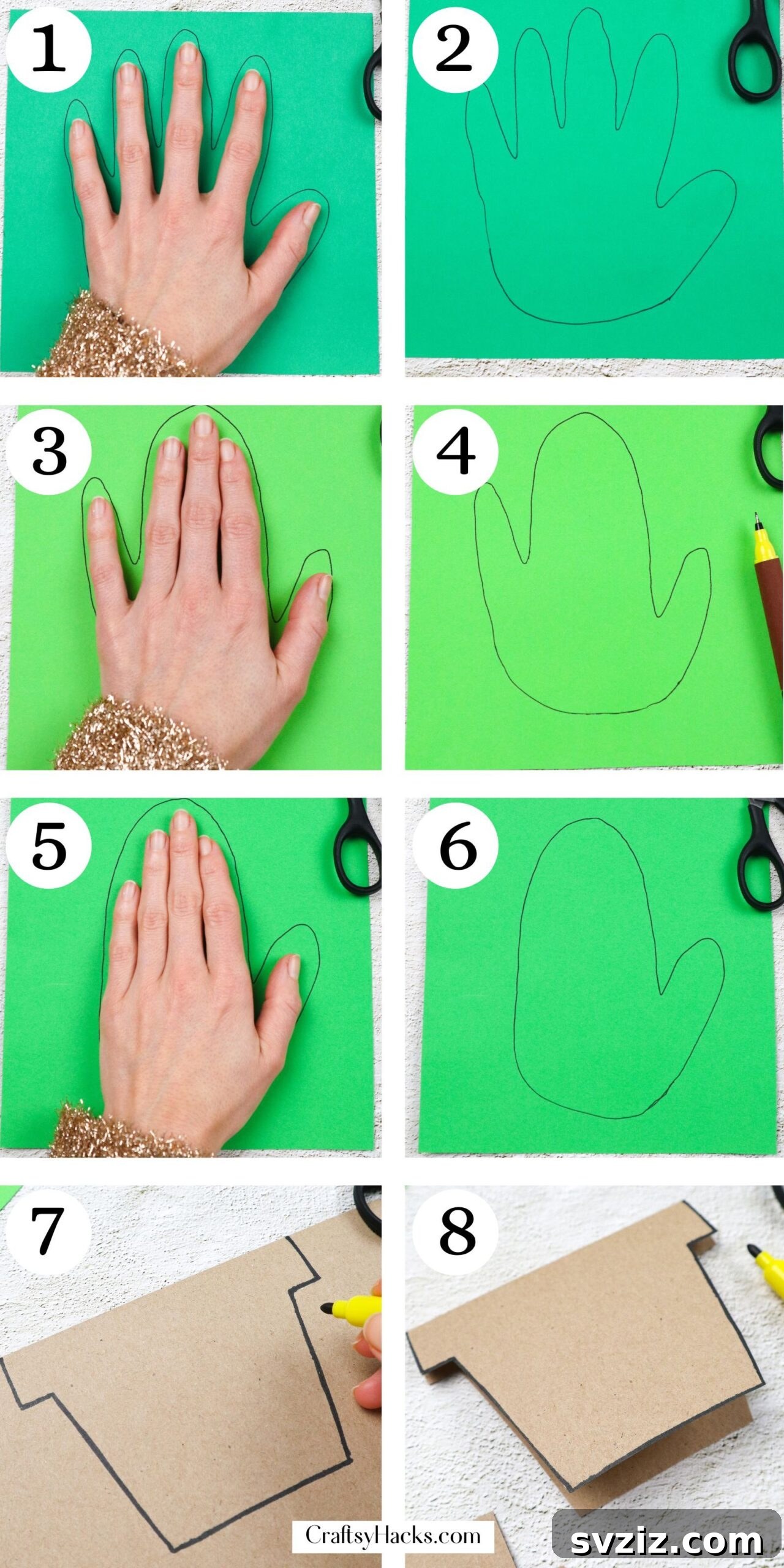 1
2
3
4
5
6
7
8
CraftsyHacks.com
svziz.com