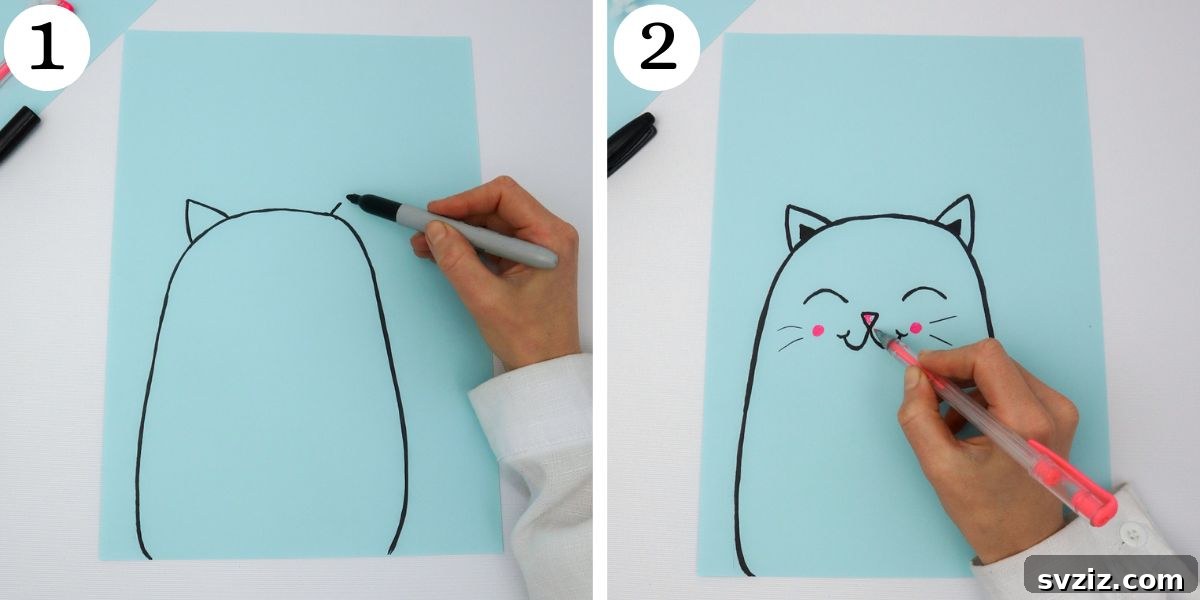 1

2

svziz.com